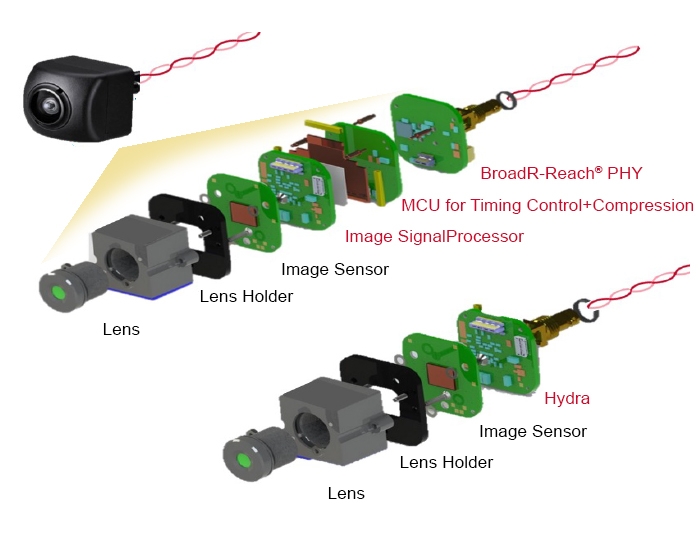 BroadR-Reach® PHY

MCU for Timing Control+Compression

Image SignalProcessor

Image Sensor

Lens Holder

Lens

Hydra

Image Sensor

Lens Holder

Lens